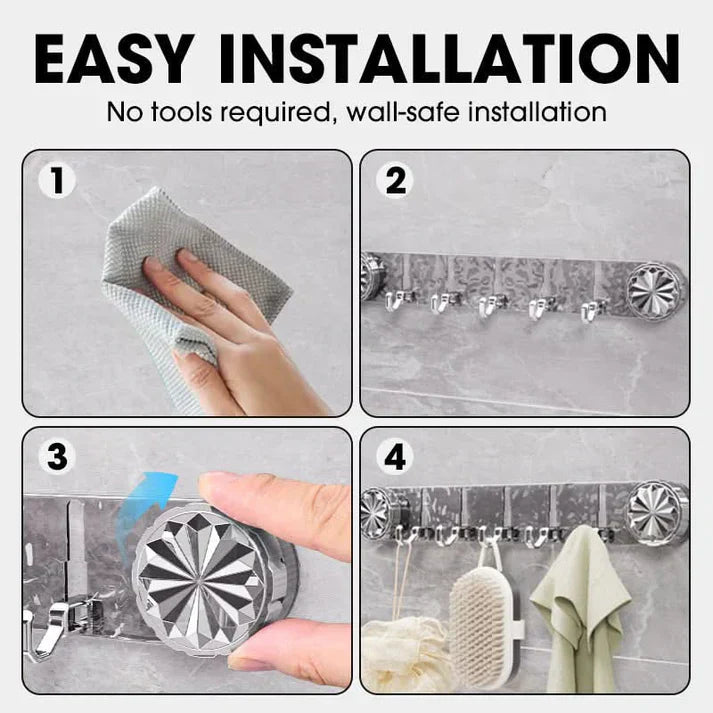 EASY INSTALLATION

No tools required, wall-safe installation

1

2

3

4